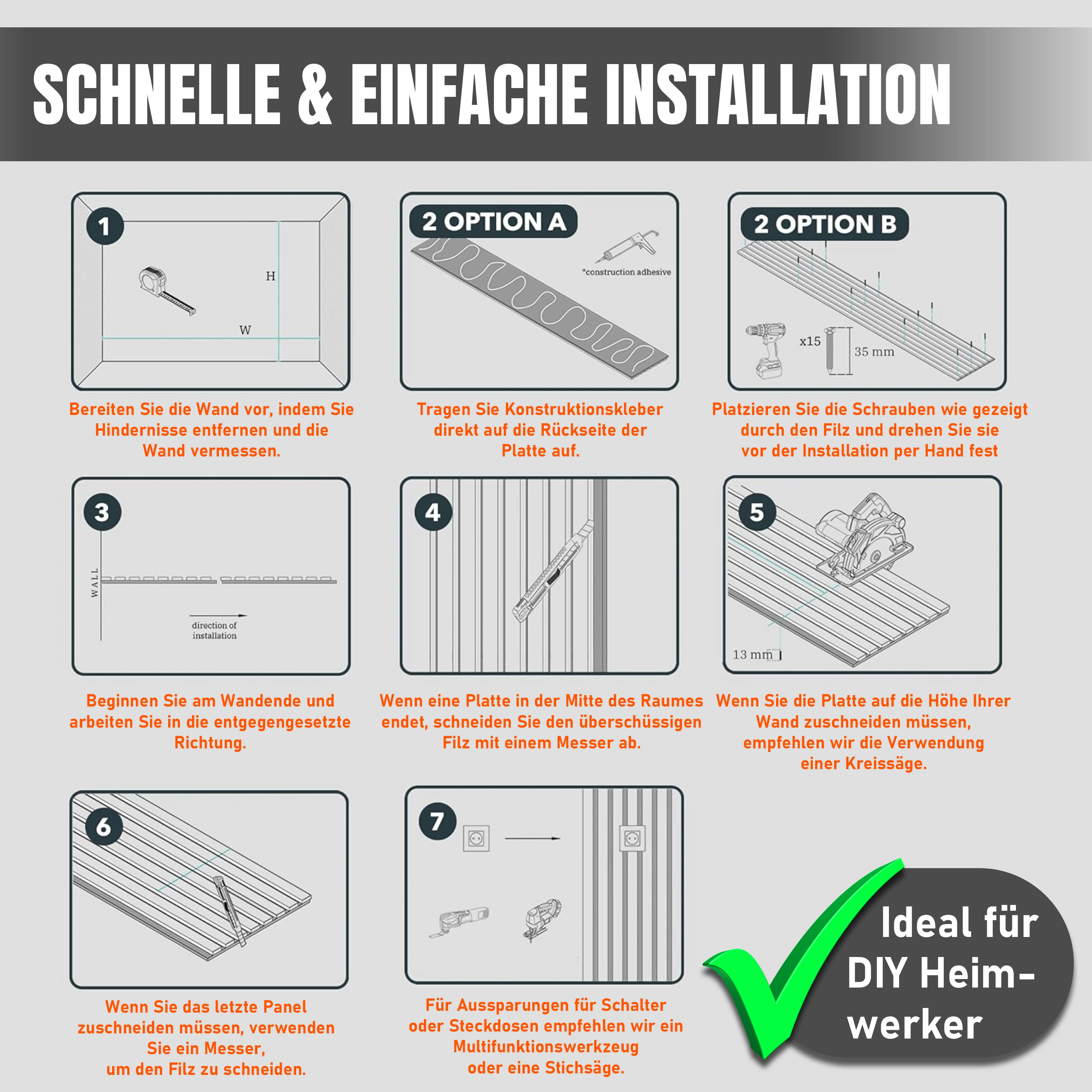 SCHNELLE & EINFACHE INSTALLATION

1

H

W

Bereiten Sie die Wand vor, indem Sie Hindernisse entfernen und die Wand vermessen.

2 OPTION A

*construction adhesive

Tragen Sie Konstruktionskleber direkt auf die Rückseite der Platte auf.

2 OPTION B

x15

35 mm

Platzieren Sie die Schrauben wie gezeigt durch den Filz und drehen Sie sie vor der Installation per Hand fest

3

WALL

direction of installation

Beginnen Sie am Wandende und arbeiten Sie in die entgegengesetzte Richtung.

4

Wenn eine Platte in der Mitte des Raumes endet, schneiden Sie den überschüssigen Filz mit einem Messer ab.

5

13 mm

Wenn Sie die Platte auf die Höhe Ihrer Wand zuschneiden müssen, empfehlen wir die Verwendung einer Kreissäge.

6

Wenn Sie das letzte Panel zuschneiden müssen, verwenden Sie ein Messer, um den Filz zu schneiden.

7

Für Aussparungen für Schalter oder Steckdosen empfehlen wir ein Multifunktionswerkzeug oder eine Stichsäge.

Ideal für DIY Heimwerker