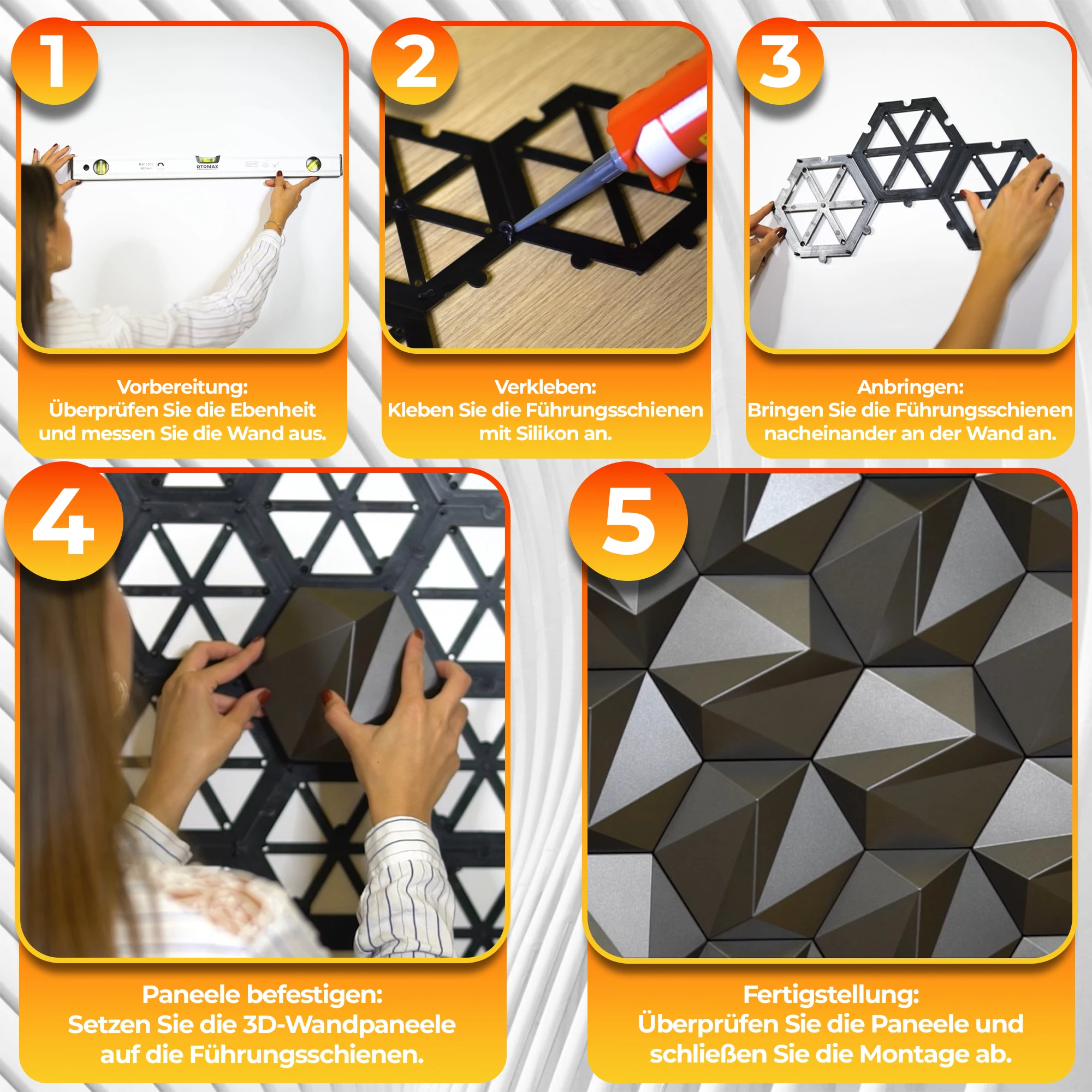 1

RTRMAX

Vorbereitung:
Überprüfen Sie die Ebenheit und messen Sie die Wand aus.

2

Verkleben:
Kleben Sie die Führungsschienen mit Silikon an.

3

Anbringen:
Bringen Sie die Führungsschienen nacheinander an der Wand an.

4

Paneele befestigen:
Setzen Sie die 3D-Wandpaneele auf die Führungsschienen.

5

Fertigstellung:
Überprüfen Sie die Paneele und schließen Sie die Montage ab.